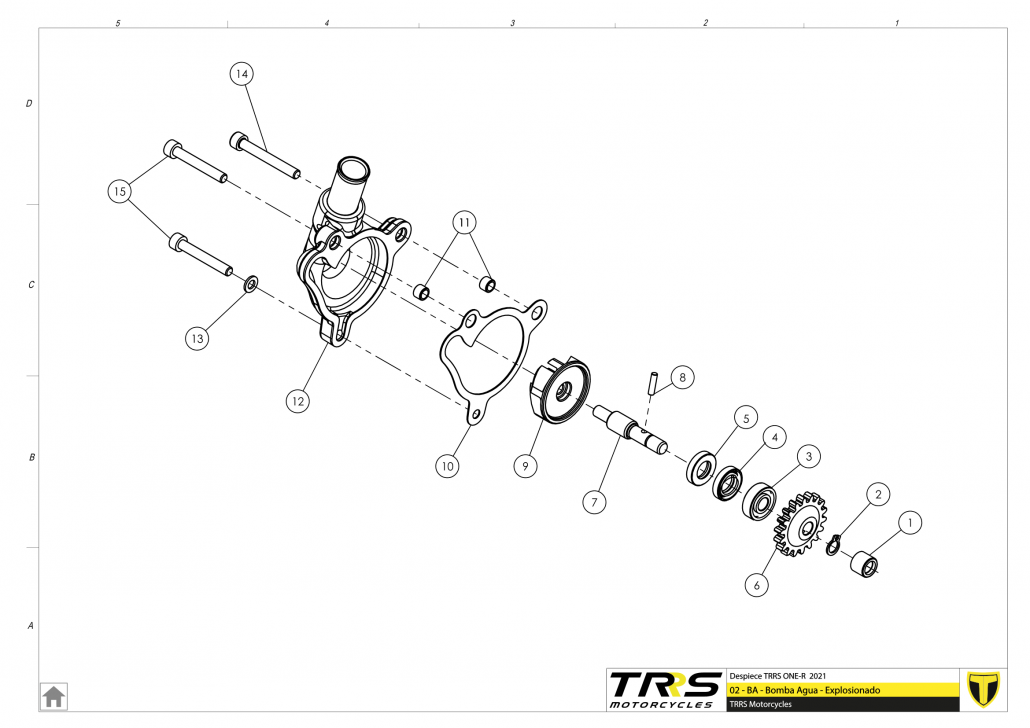 5 4 3 2 1

D

C

B

A

14

15

11

13

12

10

9

8

7

5

4

3

2

1

6

TRRS MOTORCYCLES

Despiece TRRS ONE-R 2021

02 - BA - Bomba Agua - Explosionado

TRRS Motorcycles